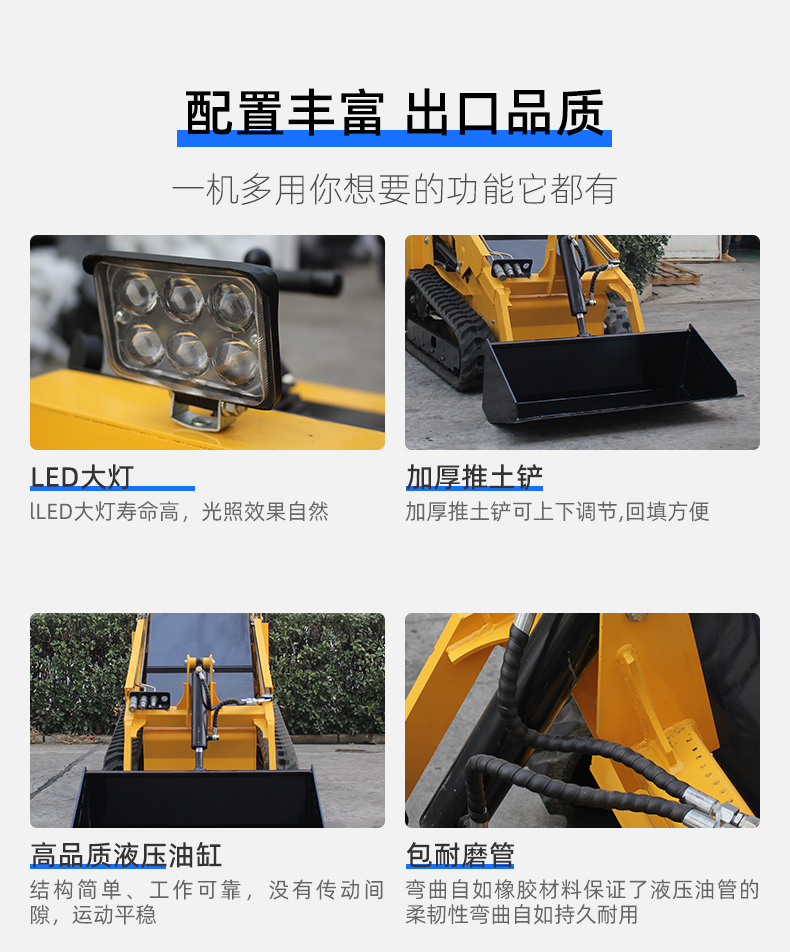 配置丰富 出口品质

一机多用你想要的功能它都有

LED大灯

lLED大灯寿命高，光照效果自然

加厚推土铲

加厚推土铲可上下调节,回填方便

高品质液压油缸

结构简单、工作可靠，没有传动间隙，运动平稳

包耐磨管

弯曲自如橡胶材料保证了液压油管的柔韧性弯曲自如持久耐用