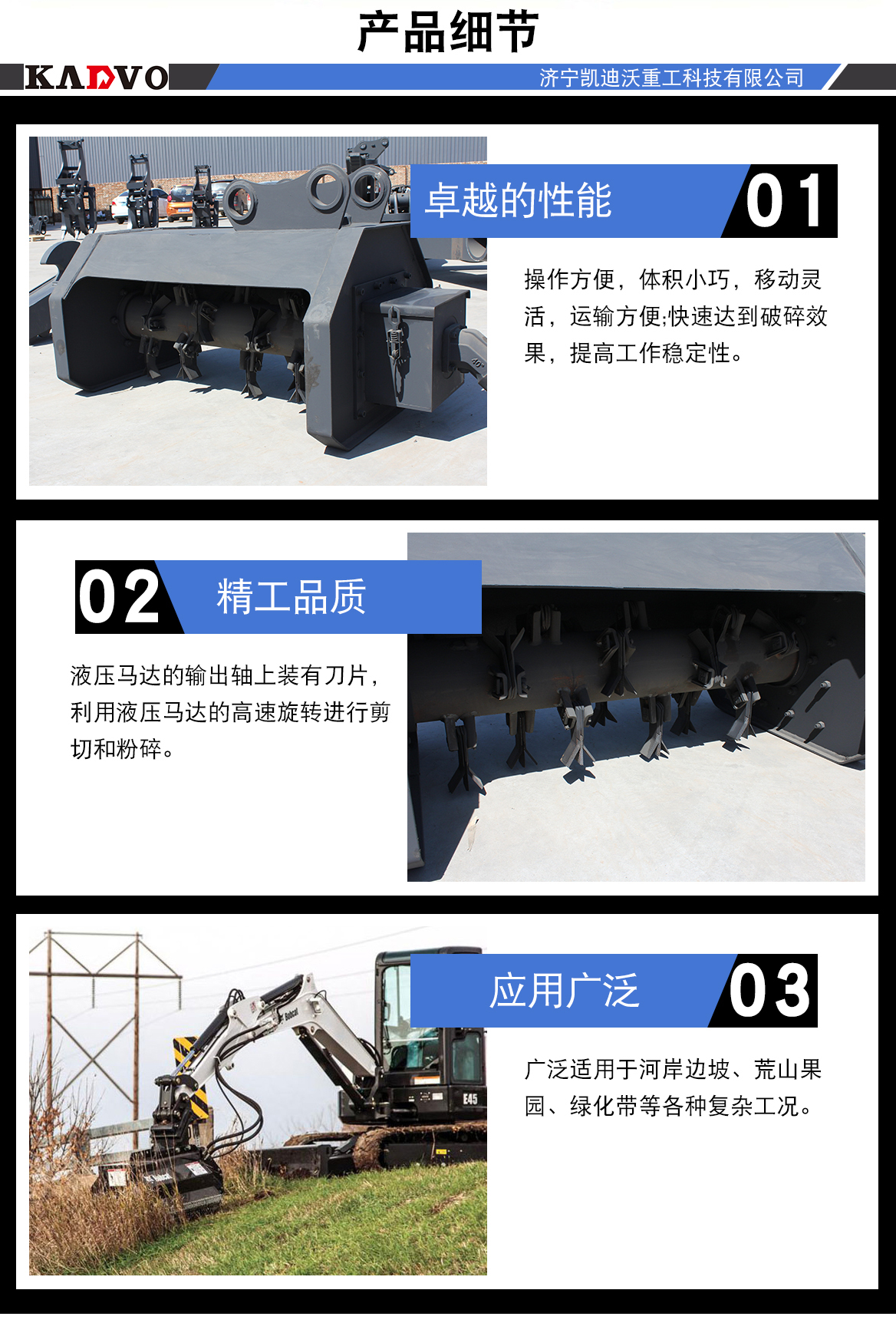 产品细节

KADVO

济宁凯迪沃重工科技有限公司

卓越的性能

01

操作方便，体积小巧，移动灵活，运输方便;快速达到破碎效果，提高工作稳定性。

02

精工品质

液压马达的输出轴上装有刀片，利用液压马达的高速旋转进行剪切和粉碎。

应用广泛

03

广泛适用于河岸边坡、荒山果园、绿化带等各种复杂工况。

Bobcat

E45